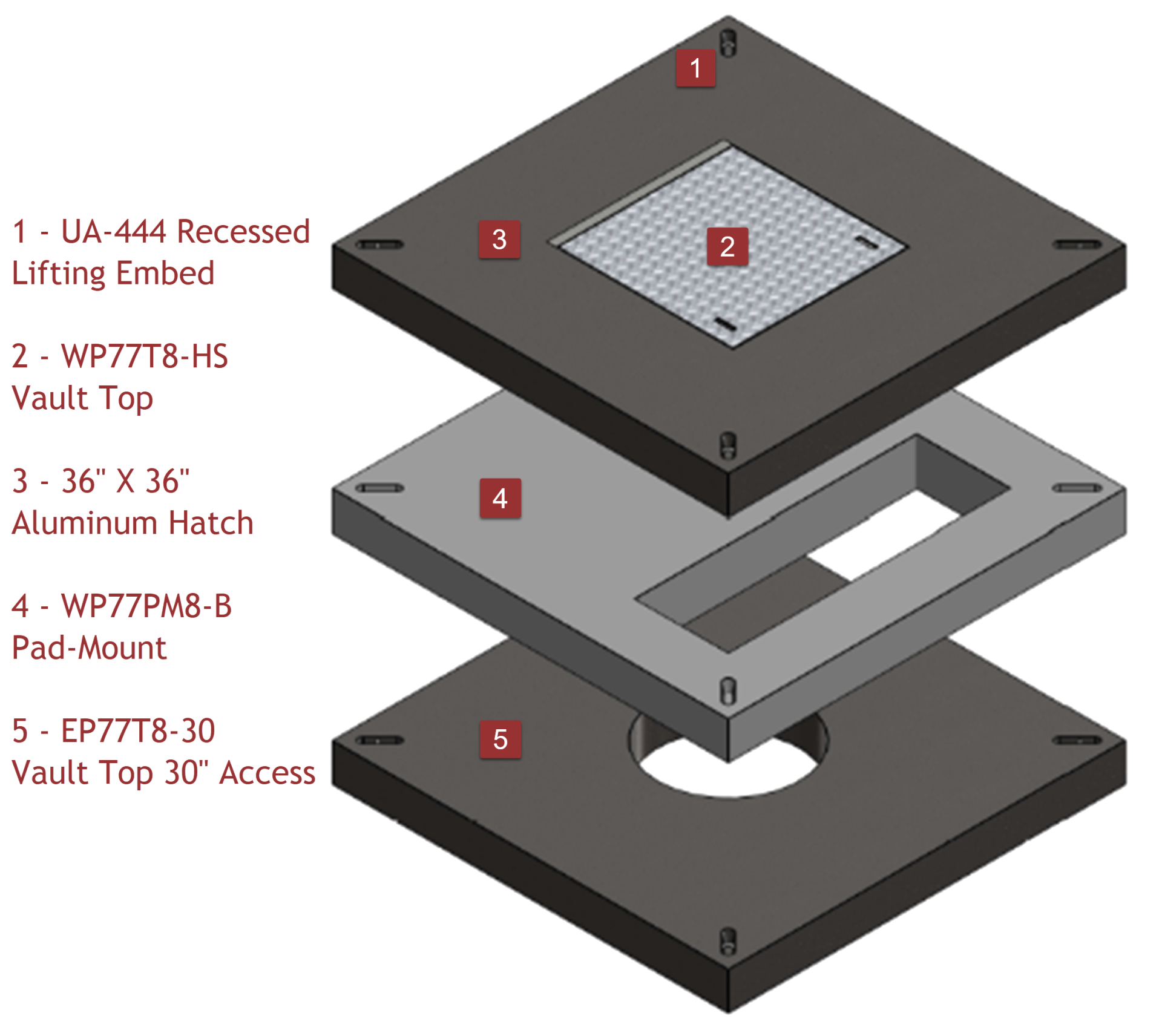 1 - UA-444 Recessed Lifting Embed

2 - WP77T8-HS Vault Top

3 - 36" X 36" Aluminum Hatch

4 - WP77PM8-B Pad-Mount

5 - EP77T8-30 Vault Top 30" Access

1

3

2

4

5